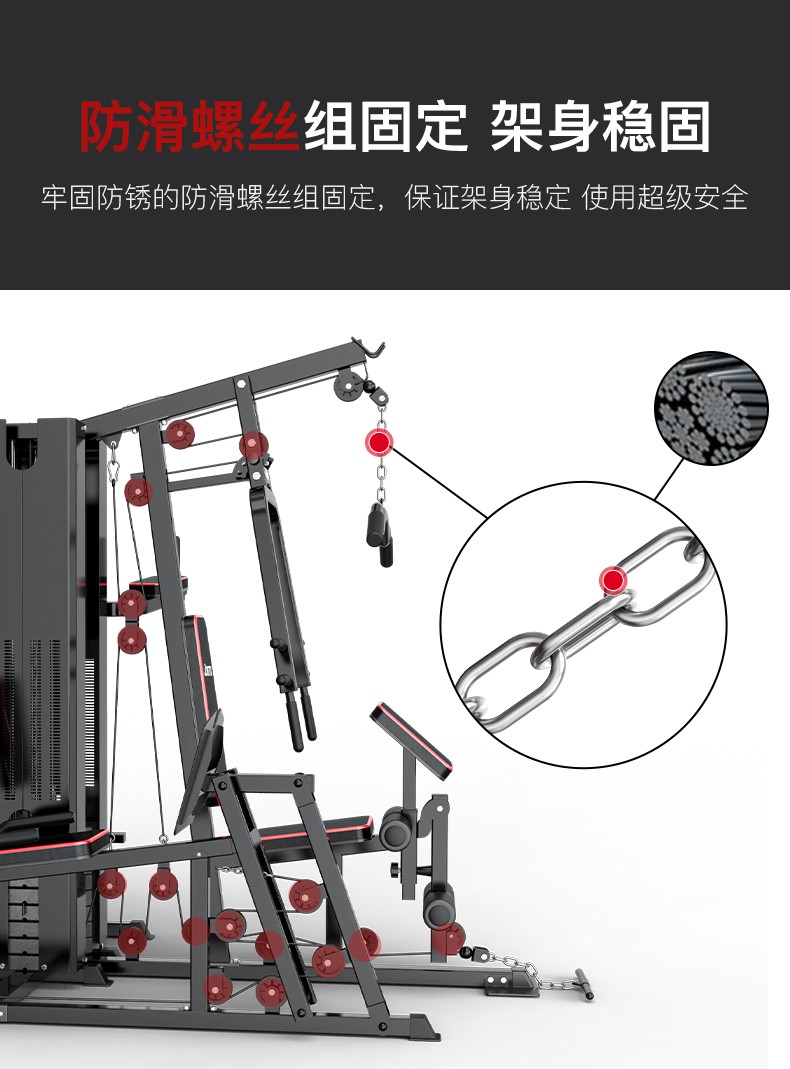 防滑螺丝组固定 架身稳固

牢固防锈的防滑螺丝组固定，保证架身稳定 使用超级安全