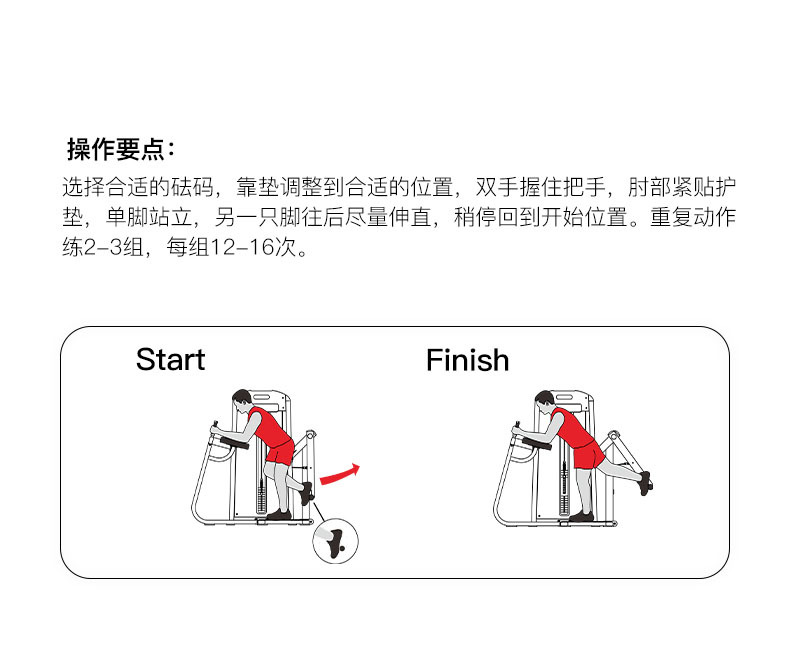 操作要点：

选择合适的砝码，靠垫调整到合适的位置，双手握住把手，肘部紧贴护垫，单脚站立，另一只脚往后尽量伸直，稍停回到开始位置。重复动作练2-3组，每组12-16次。

Start

Finish