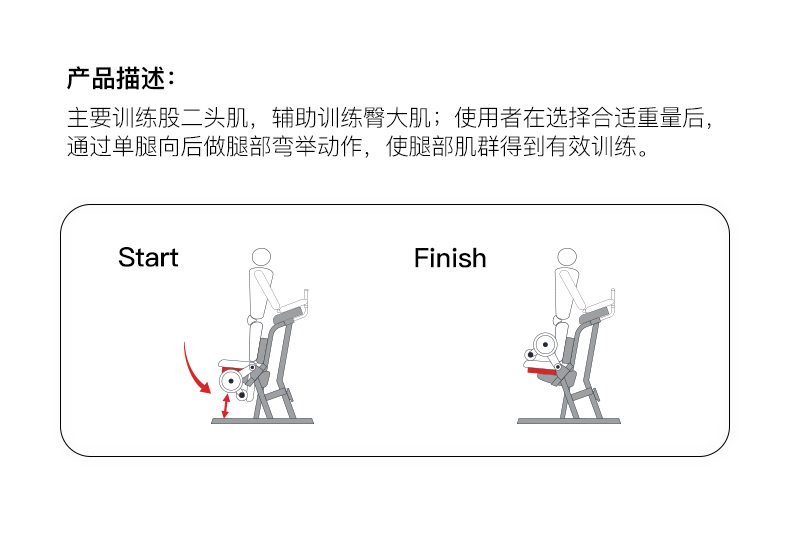 产品描述：

主要训练股二头肌，辅助训练臀大肌；使用者在选择合适重量后，通过单腿向后做腿部弯举动作，使腿部肌群得到有效训练。

Start

Finish