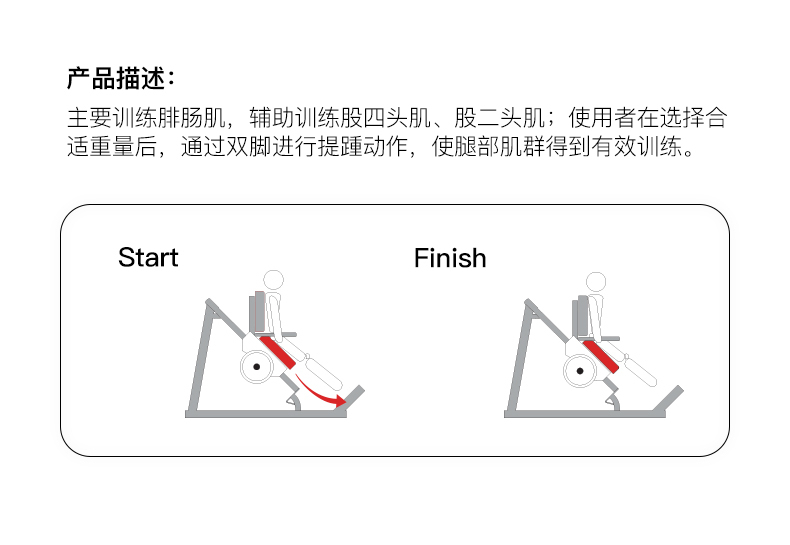 产品描述：

主要训练腓肠肌，辅助训练股四头肌、股二头肌；使用者在选择合适重量后，通过双脚进行提踵动作，使腿部肌群得到有效训练。

Start

Finish