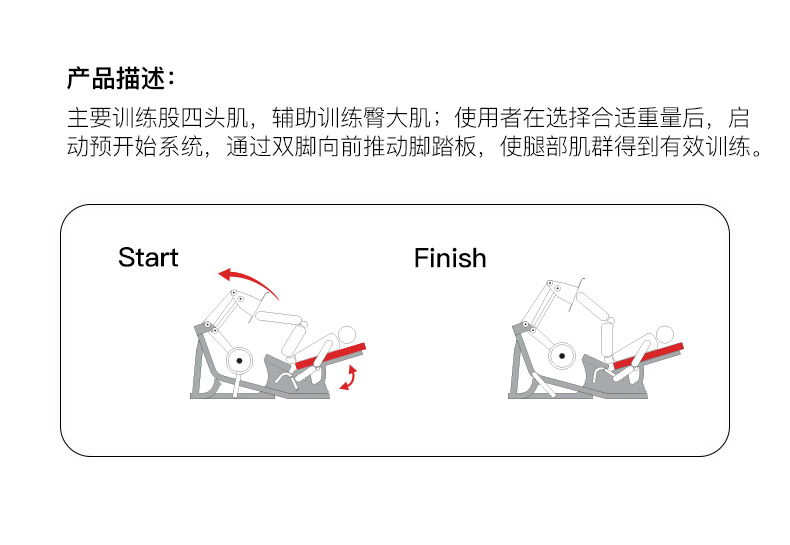 产品描述：

主要训练股四头肌，辅助训练臀大肌；使用者在选择合适重量后，启动预开始系统，通过双脚向前推动脚踏板，使腿部肌群得到有效训练。

Start

Finish