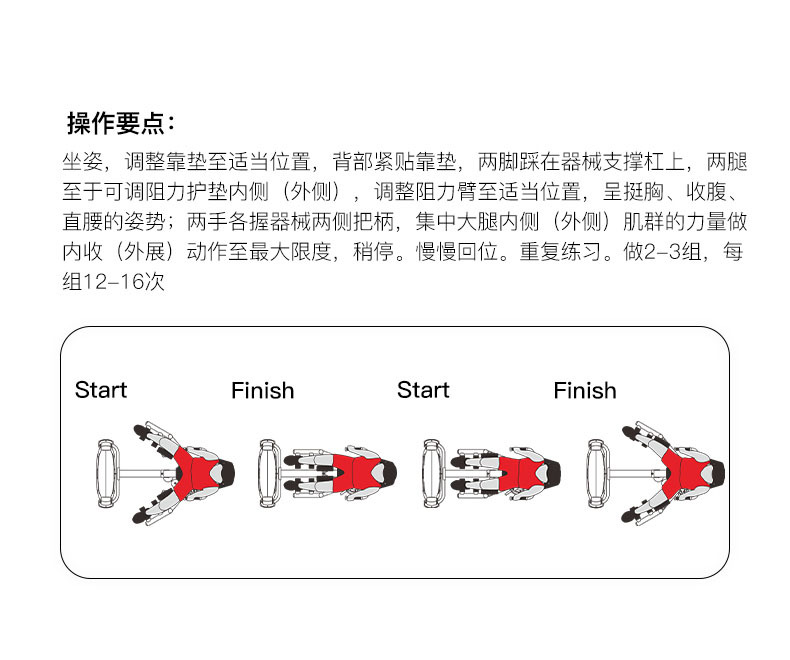 操作要点：

坐姿，调整靠垫至适当位置，背部紧贴靠垫，两脚踩在器械支撑杠上，两腿至于可调阻力护垫内侧（外侧），调整阻力臂至适当位置，呈挺胸、收腹、直腰的姿势；两手各握器械两侧把柄，集中大腿内侧（外侧）肌群的力量做内收（外展）动作至最大限度，稍停。慢慢回位。重复练习。做2-3组，每组12-16次

Start Finish Start Finish