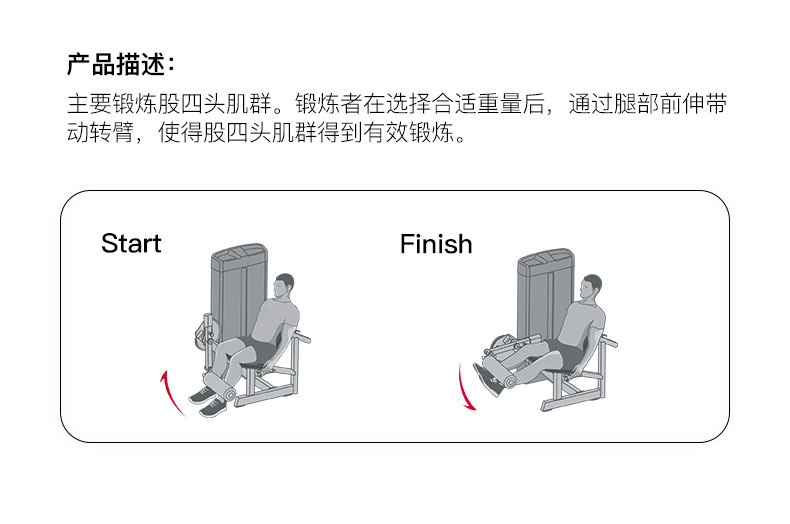 产品描述：

主要锻炼股四头肌群。锻炼者在选择合适重量后，通过腿部前伸带动转臂，使得股四头肌群得到有效锻炼。

Start

Finish