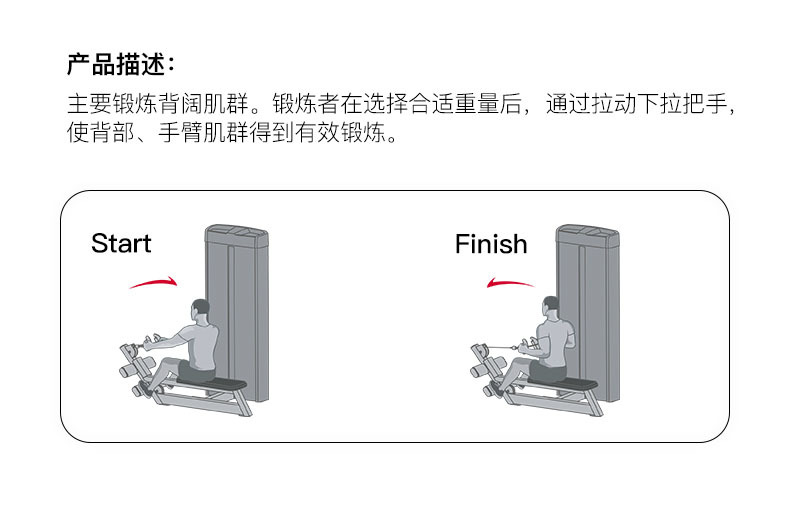 产品描述：

主要锻炼背阔肌群。锻炼者在选择合适重量后，通过拉动下拉把手，使背部、手臂肌群得到有效锻炼。

Start

Finish