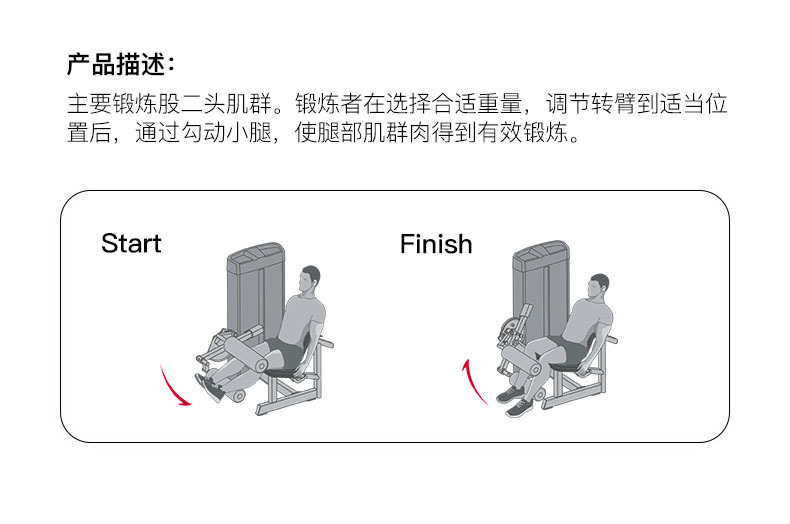 产品描述：

主要锻炼股二头肌群。锻炼者在选择合适重量，调节转臂到适当位置后，通过勾动小腿，使腿部肌群肉得到有效锻炼。

Start

Finish