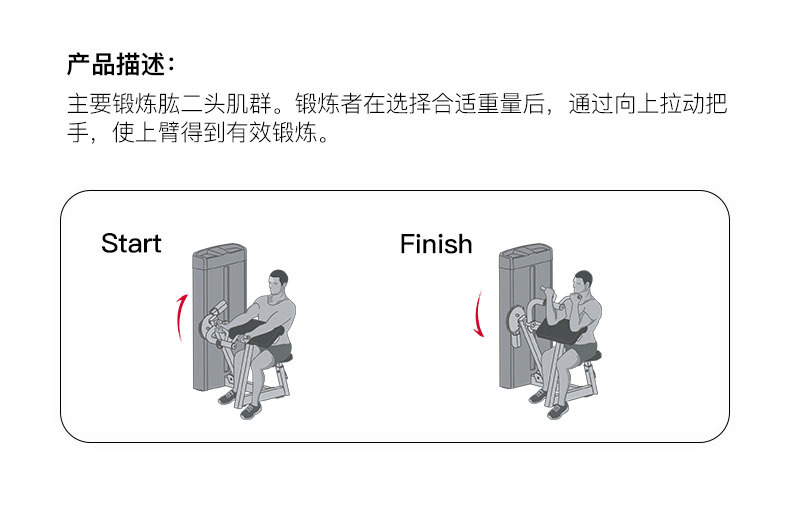 产品描述：

主要锻炼肱二头肌群。锻炼者在选择合适重量后，通过向上拉动把手，使上臂得到有效锻炼。

Start

Finish