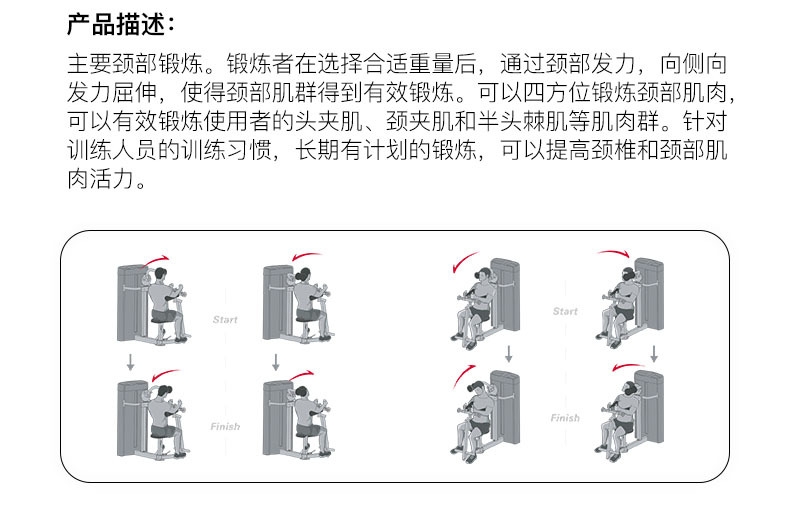 产品描述：

主要颈部锻炼。锻炼者在选择合适重量后，通过颈部发力，向侧向发力屈伸，使得颈部肌群得到有效锻炼。可以四方位锻炼颈部肌肉，可以有效锻炼使用者的头夹肌、颈夹肌和半头棘肌等肌肉群。针对训练人员的训练习惯，长期有计划的锻炼，可以提高颈椎和颈部肌肉活力。

Start

Finish

Start

Finish