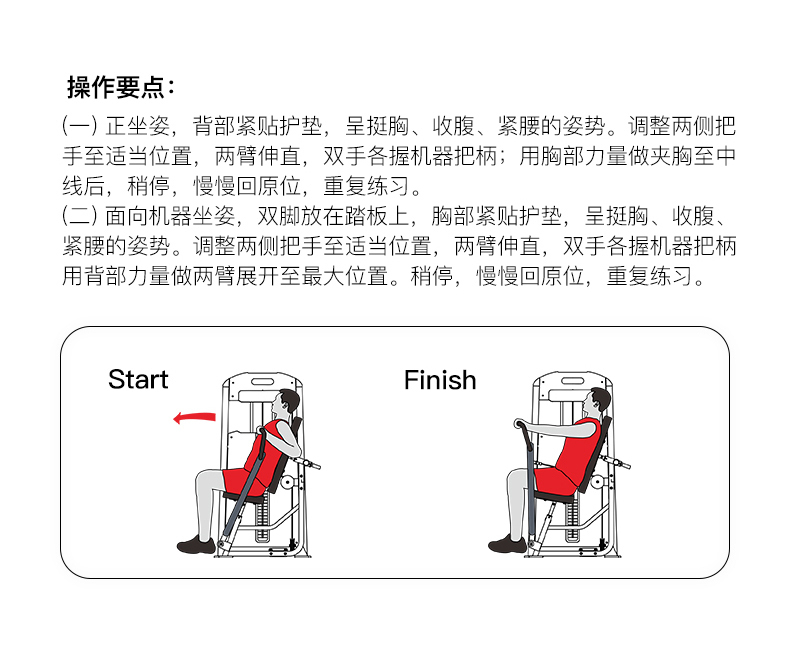 操作要点：

(一) 正坐姿，背部紧贴护垫，呈挺胸、收腹、紧腰的姿势。调整两侧把手至适当位置，两臂伸直，双手各握机器把柄；用胸部力量做夹胸至中线后，稍停，慢慢回原位，重复练习。

(二) 面向机器坐姿，双脚放在踏板上，胸部紧贴护垫，呈挺胸、收腹、紧腰的姿势。调整两侧把手至适当位置，两臂伸直，双手各握机器把柄用背部力量做两臂展开至最大位置。稍停，慢慢回原位，重复练习。

Start

Finish