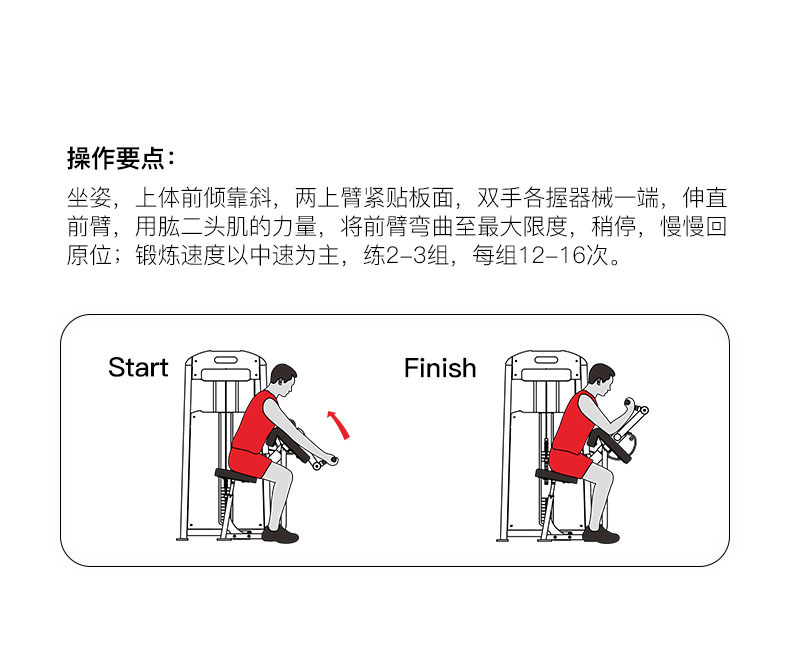 操作要点：

坐姿，上体前倾靠斜，两上臂紧贴板面，双手各握器械一端，伸直前臂，用肱二头肌的力量，将前臂弯曲至最大限度，稍停，慢慢回原位；锻炼速度以中速为主，练2-3组，每组12-16次。

Start

Finish