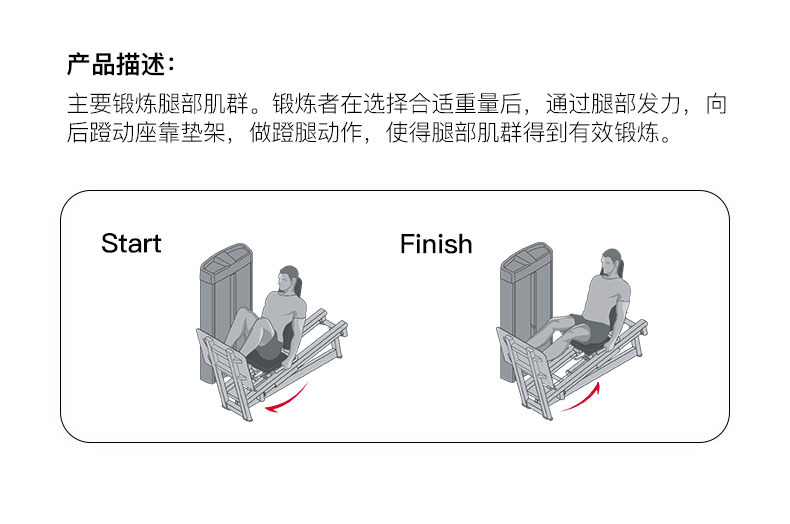 产品描述：

主要锻炼腿部肌群。锻炼者在选择合适重量后，通过腿部发力，向后蹬动座靠垫架，做蹬腿动作，使得腿部肌群得到有效锻炼。

Start

Finish