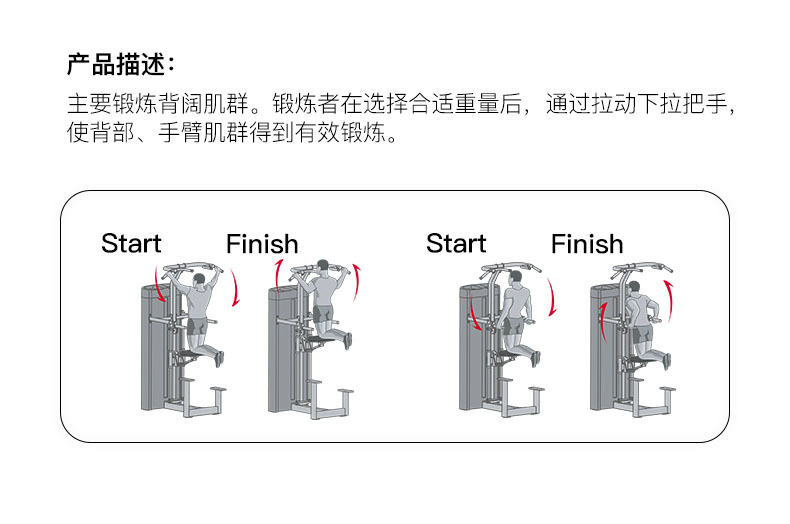 产品描述：

主要锻炼背阔肌群。锻炼者在选择合适重量后，通过拉动下拉把手，使背部、手臂肌群得到有效锻炼。

Start Finish Start Finish