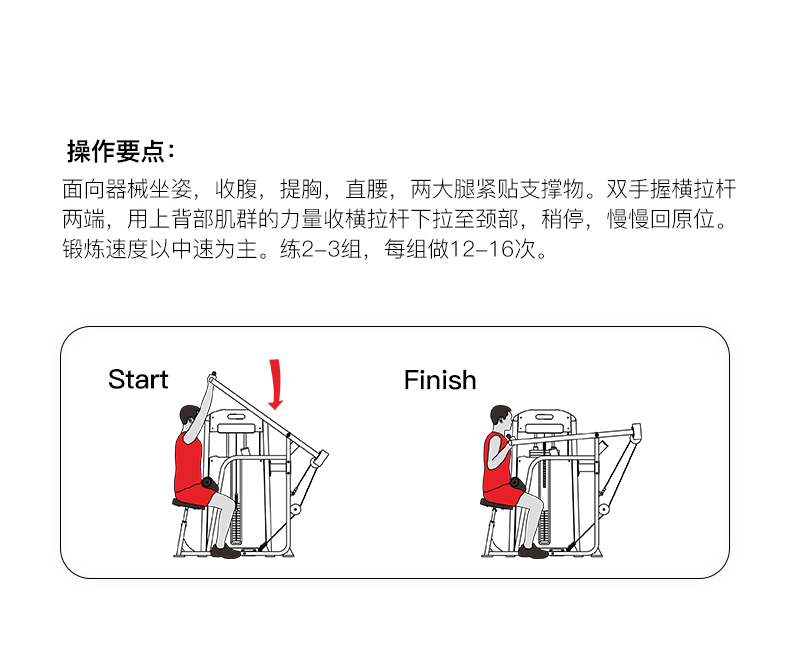 操作要点：

面向器械坐姿，收腹，提胸，直腰，两大腿紧贴支撑物。双手握横拉杆两端，用上背部肌群的力量收横拉杆下拉至颈部，稍停，慢慢回原位。锻炼速度以中速为主。练2–3组，每组做12–16次。

Start

Finish