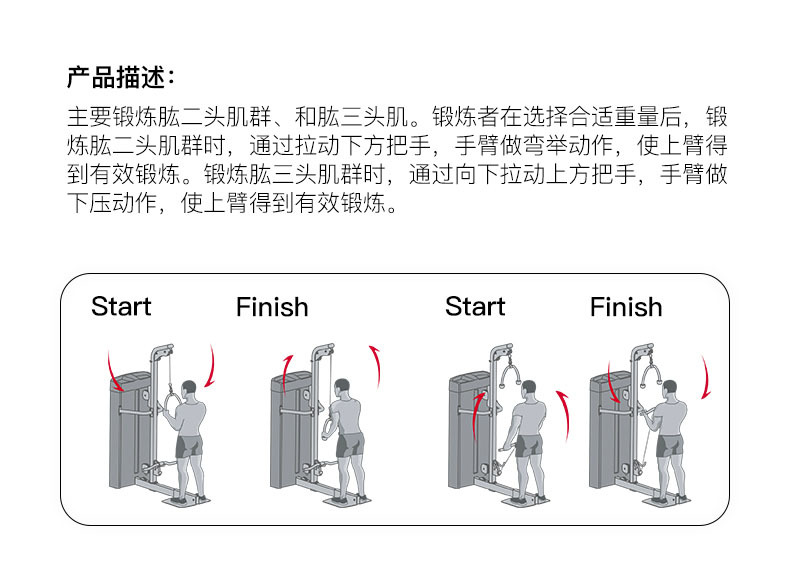 产品描述：

主要锻炼肱二头肌群、和肱三头肌。锻炼者在选择合适重量后，锻炼肱二头肌群时，通过拉动下方把手，手臂做弯举动作，使上臂得到有效锻炼。锻炼肱三头肌群时，通过向下拉动上方把手，手臂做下压动作，使上臂得到有效锻炼。

Start

Finish

Start

Finish