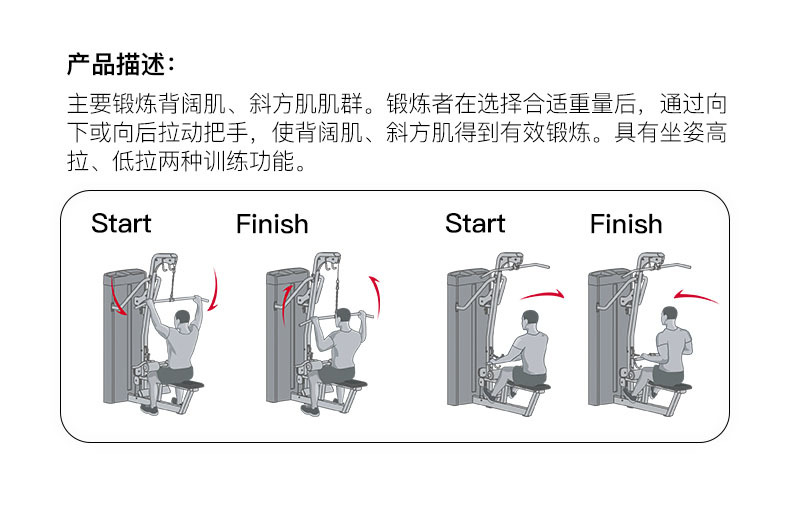 产品描述：

主要锻炼背阔肌、斜方肌肌群。锻炼者在选择合适重量后，通过向下或向后拉动把手，使背阔肌、斜方肌得到有效锻炼。具有坐姿高拉、低拉两种训练功能。

Start

Finish

Start

Finish