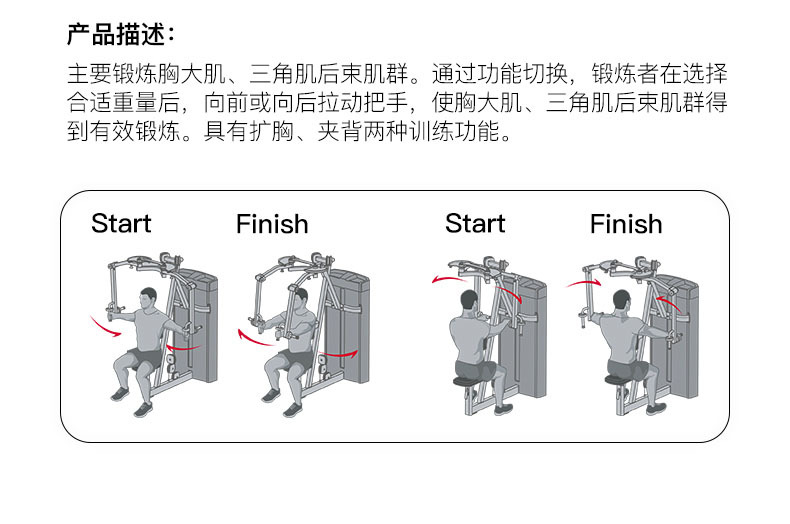 产品描述：

主要锻炼胸大肌、三角肌后束肌群。通过功能切换，锻炼者在选择合适重量后，向前或向后拉动把手，使胸大肌、三角肌后束肌群得到有效锻炼。具有扩胸、夹背两种训练功能。

Start

Finish

Start

Finish