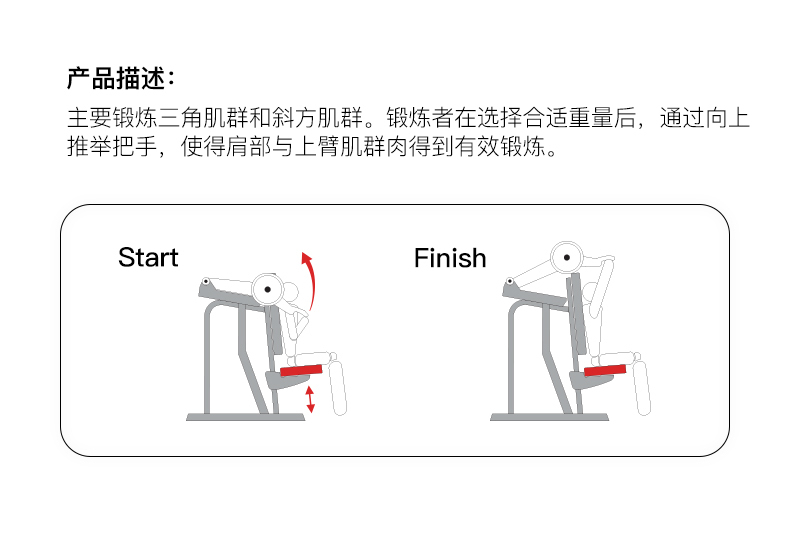 产品描述：

主要锻炼三角肌群和斜方肌群。锻炼者在选择合适重量后，通过向上推举把手，使得肩部与上臂肌群肉得到有效锻炼。

Start

Finish